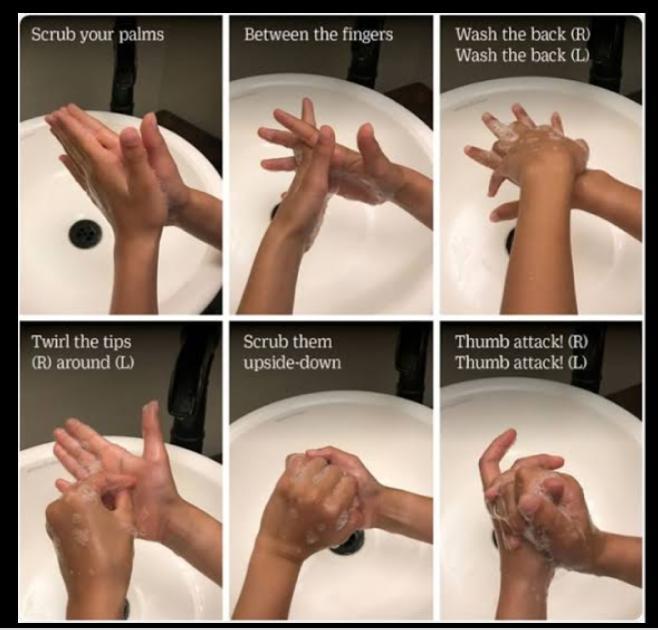 Scrub your palms

Between the fingers

Wash the back (R)
Wash the back (L)

Twirl the tips
(R) around (L)

Scrub them
upside-down

Thumb attack! (R)
Thumb attack! (L)