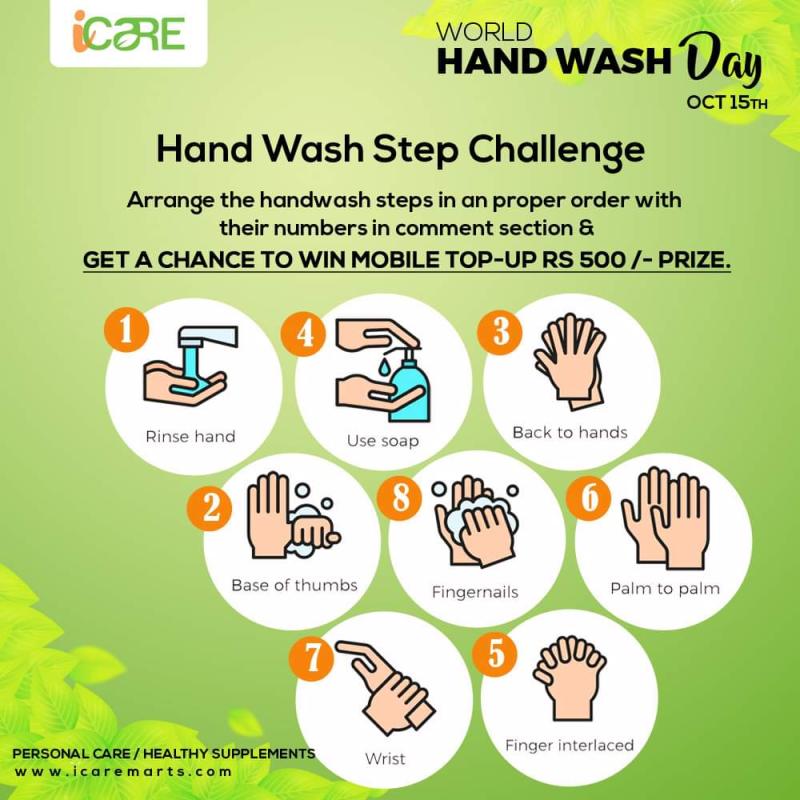 iCARE

WORLD
HAND WASH Day
OCT 15TH

Hand Wash Step Challenge

Arrange the handwash steps in an proper order with their numbers in comment section &
GET A CHANCE TO WIN MOBILE TOP-UP RS 500 /- PRIZE.

1
Rinse hand

4
Use soap

3
Back to hands

2
Base of thumbs

8
Fingernails

6
Palm to palm

7
Wrist

5
Finger interlaced

PERSONAL CARE / HEALTHY SUPPLEMENTS
www.icaremarts.com